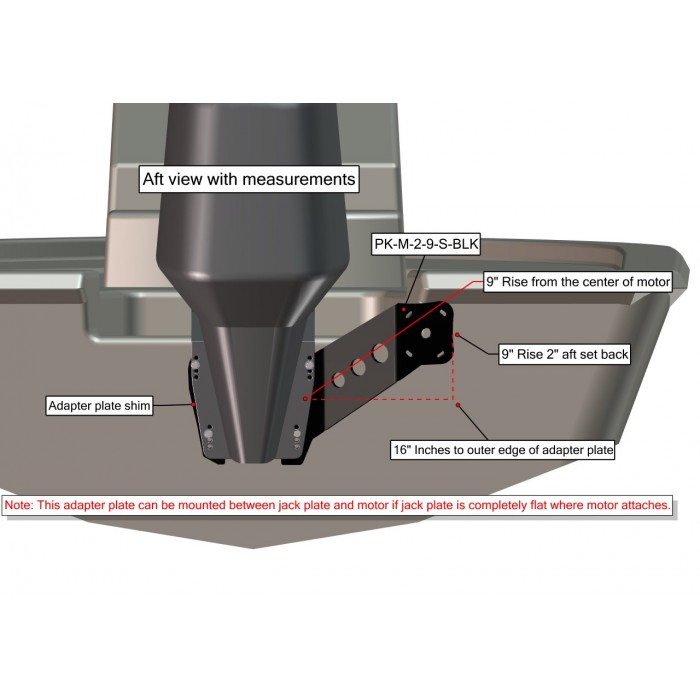 Aft view with measurements

PK-M-2-9-S-BLK

9" Rise from the center of motor

9" Rise 2" aft set back

Adapter plate shim

16" Inches to outer edge of adapter plate

Note: This adapter plate can be mounted between jack plate and motor if jack plate is completely flat where motor attaches.